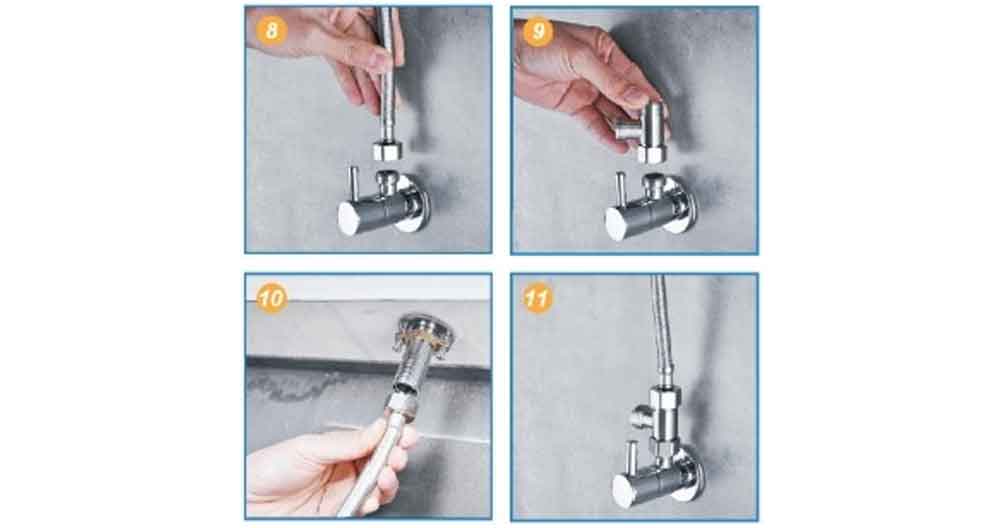 8

9

10

11